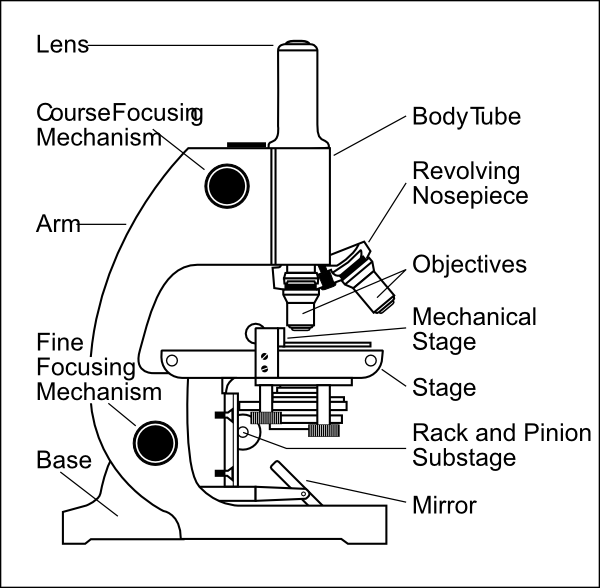 Lens

CourseFocusing Mechanism

Arm

Fine Focusing Mechanism

Base

BodyTube

Revolving Nosepiece

Objectives

Mechanical Stage

Stage

Rack and Pinion Substage

Mirror